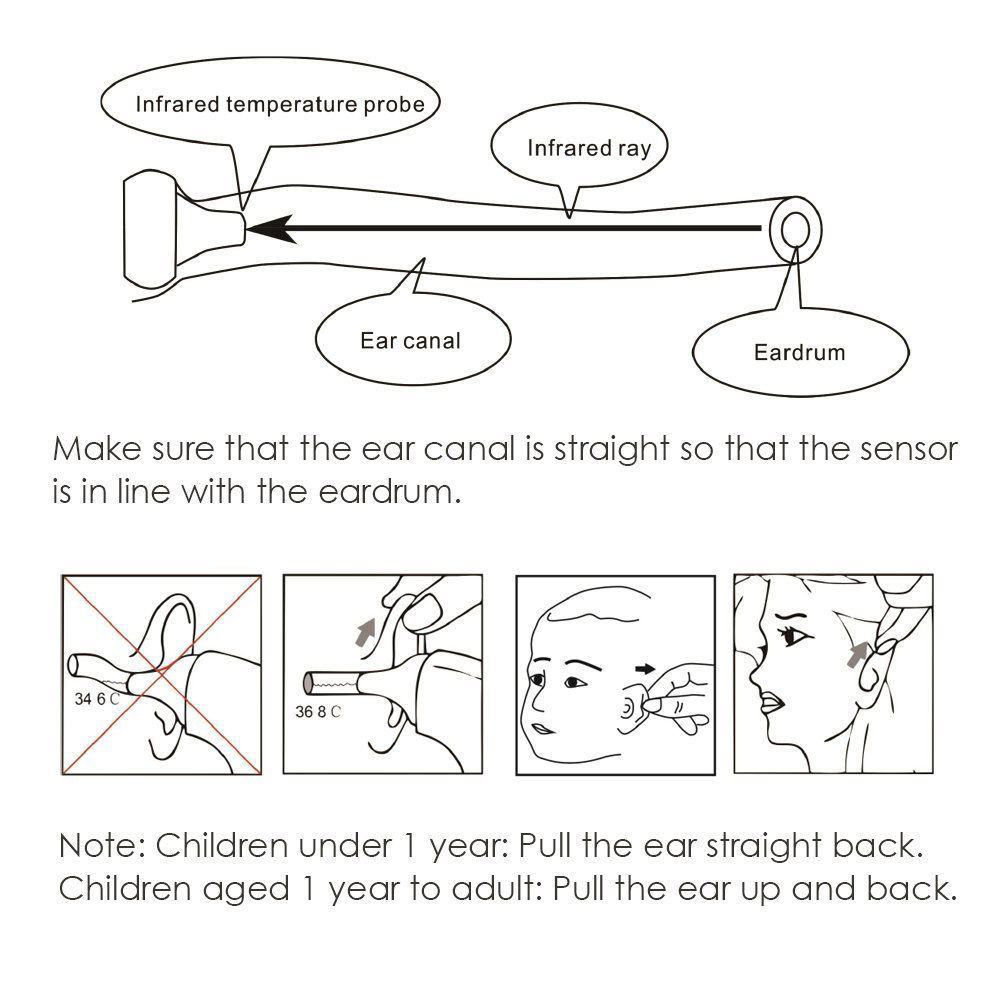 Infrared temperature probe

Infrared ray

Ear canal

Eardrum

Make sure that the ear canal is straight so that the sensor is in line with the eardrum.

34 6 C

36 8 C

Note: Children under 1 year: Pull the ear straight back.
Children aged 1 year to adult: Pull the ear up and back.